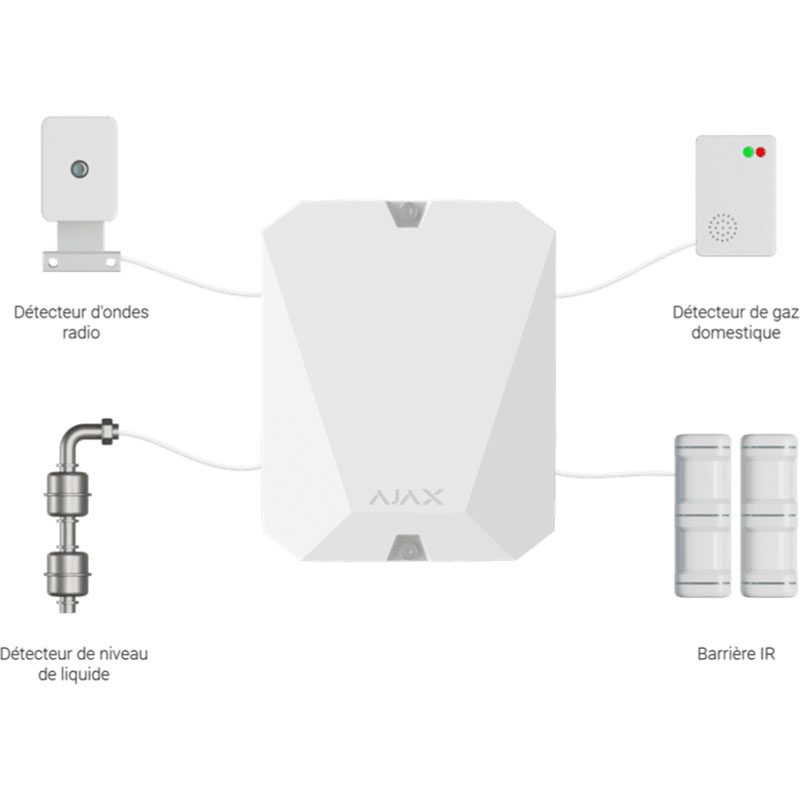 Détecteur d'ondes radio

Détecteur de gaz domestique

AJAX

Détecteur de niveau de liquide

Barrière IR